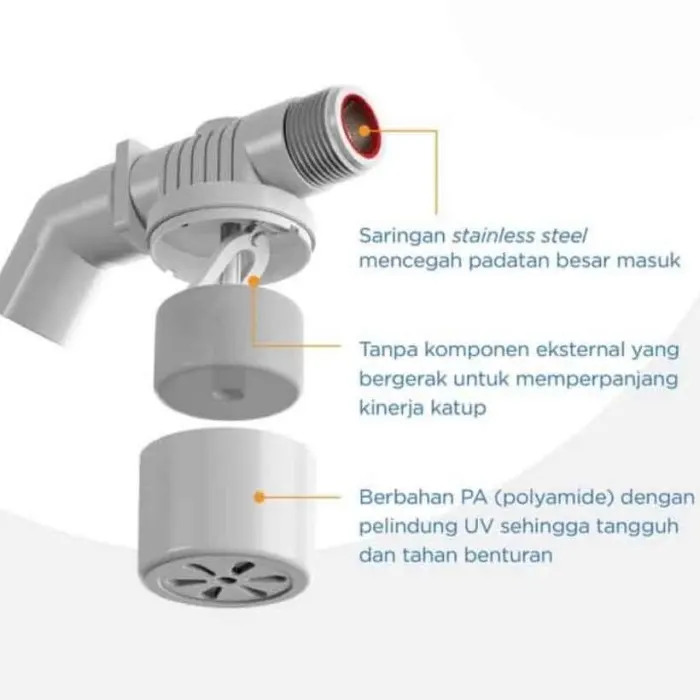 Saringan stainless steel mencegah padatan besar masuk

Tanpa komponen eksternal yang bergerak untuk memperpanjang kinerja katup

Berbahan PA (polyamide) dengan pelindung UV sehingga tangguh dan tahan benturan