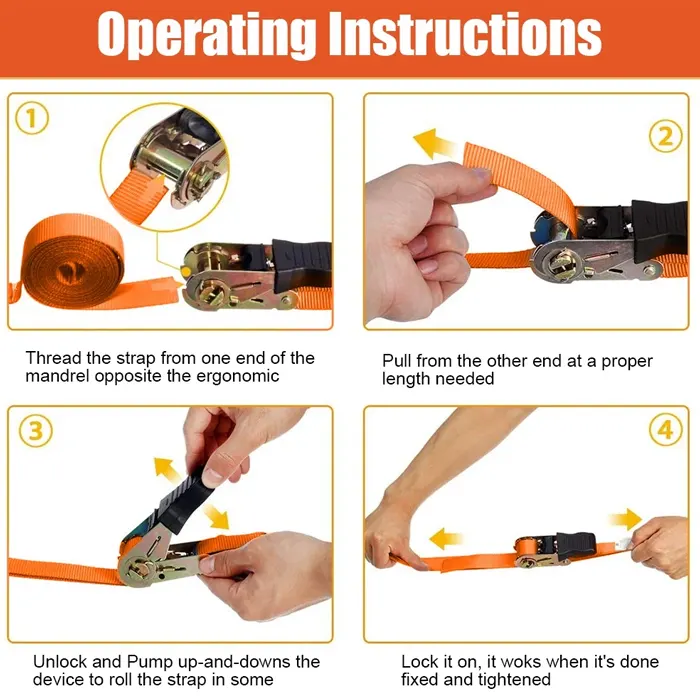 Operating Instructions

1

Thread the strap from one end of the mandrel opposite the ergonomic

2

Pull from the other end at a proper length needed

3

Unlock and Pump up-and-downs the device to roll the strap in some

4

Lock it on, it woks when it's done fixed and tightened