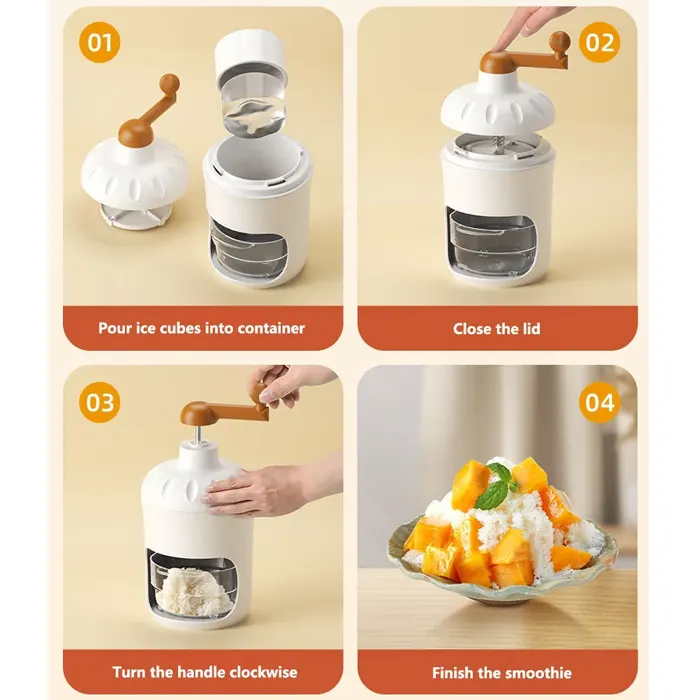 01

Pour ice cubes into container

02

Close the lid

03

Turn the handle clockwise

04

Finish the smoothie