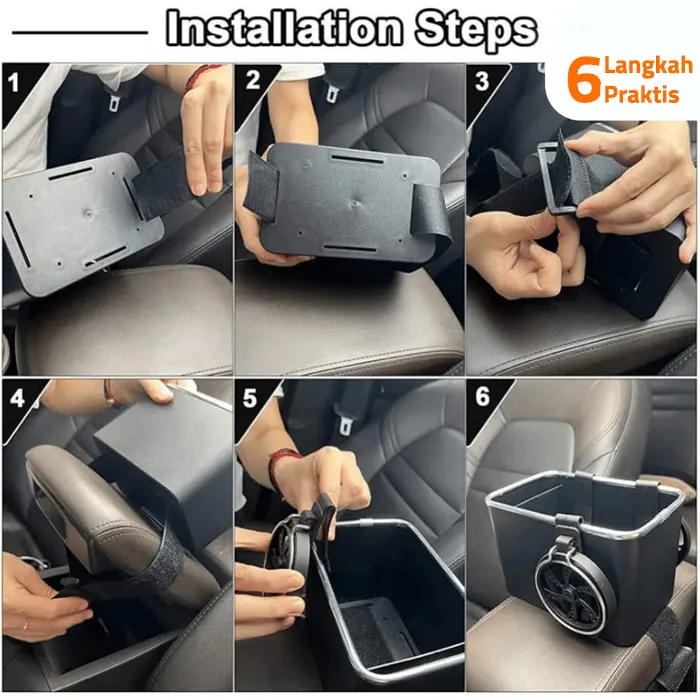 Installation Steps

6 Langkah Praktis

1

2

3

4

5

6