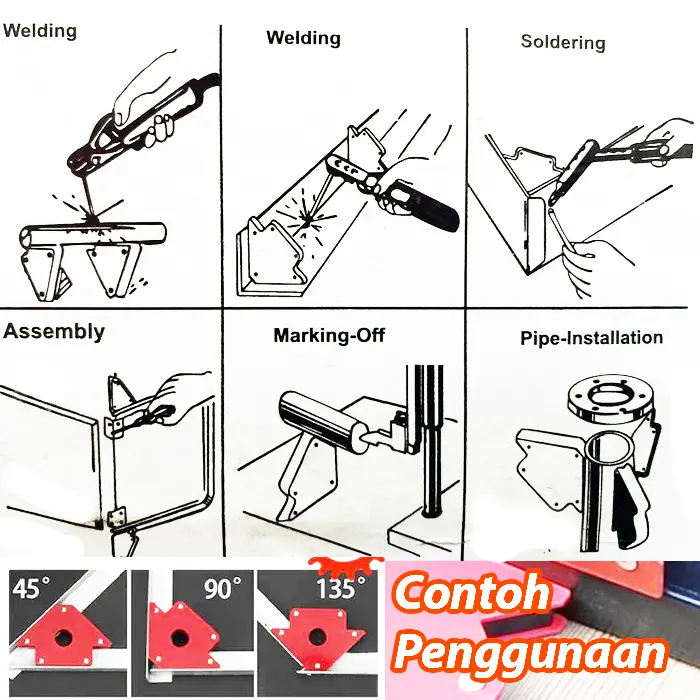 Welding

Welding

Soldering

Assembly

Marking-Off

Pipe-Installation

45°

90°

135°

Contoh Penggunaan