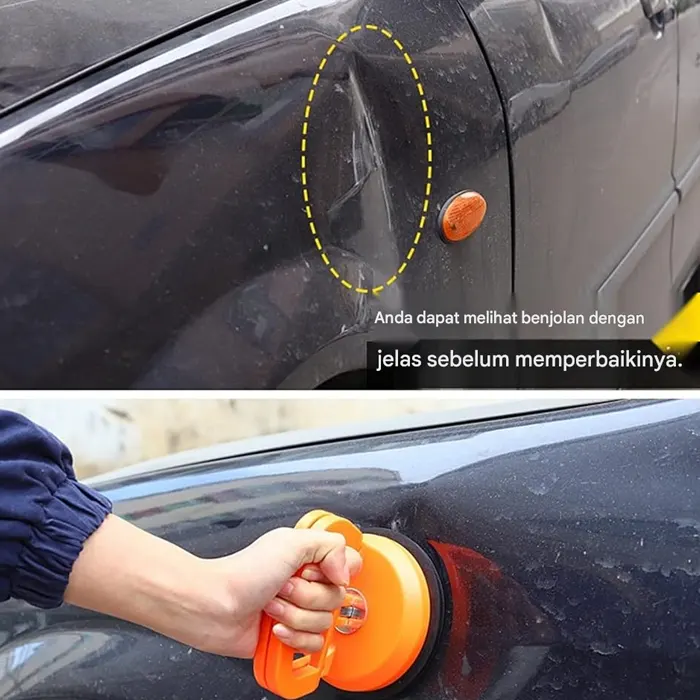 Anda dapat melihat benjolan dengan jelas sebelum memperbaikinya.