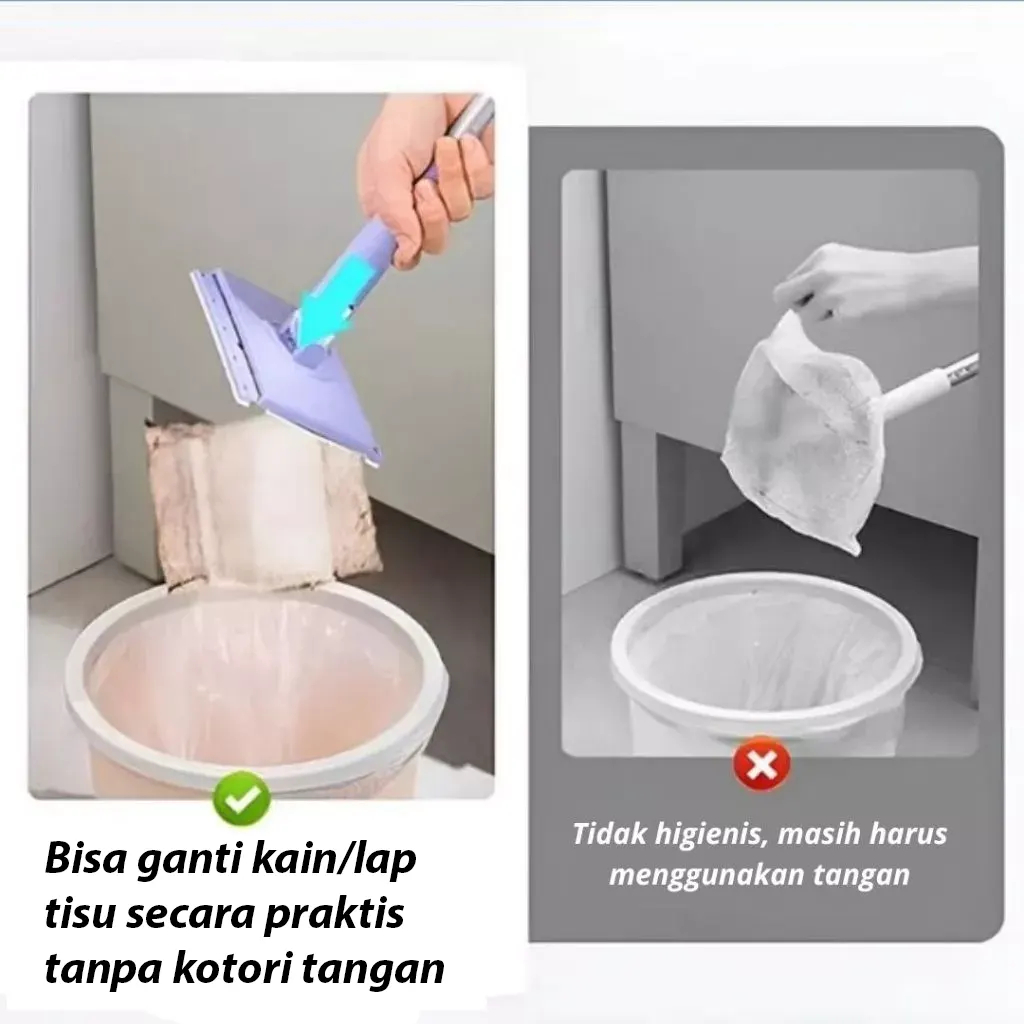 Bisa ganti kain/lap tisu secara praktis tanpa kotori tangan

Tidak higienis, masih harus menggunakan tangan