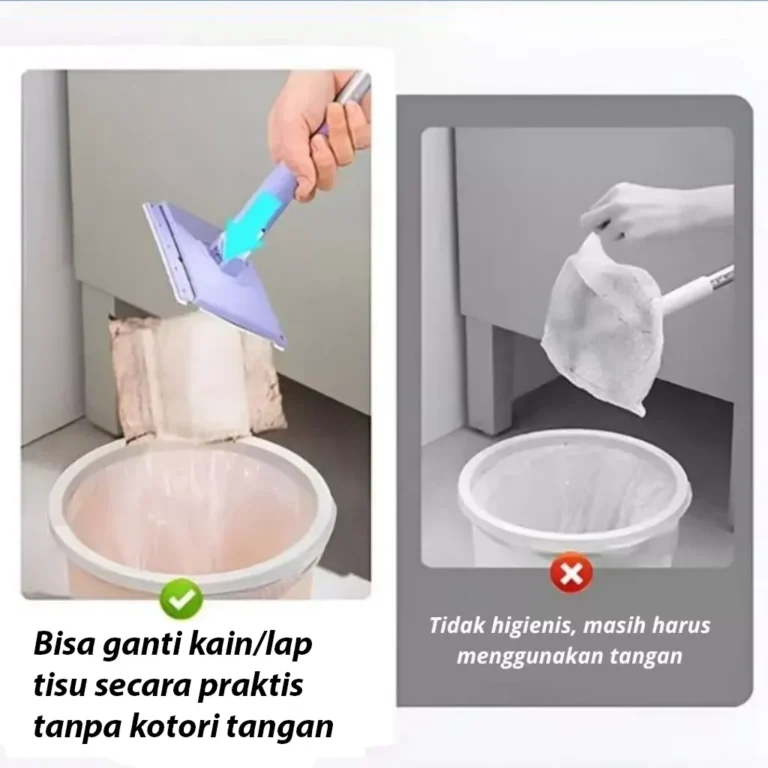 Bisa ganti kain/lap tisu secara praktis tanpa kotori tangan

Tidak higienis, masih harus menggunakan tangan