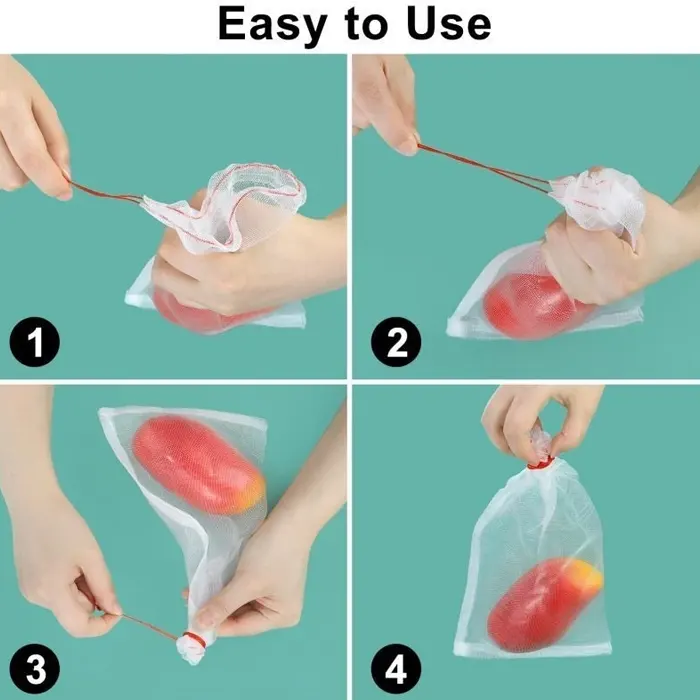 Easy to Use

1

2

3

4