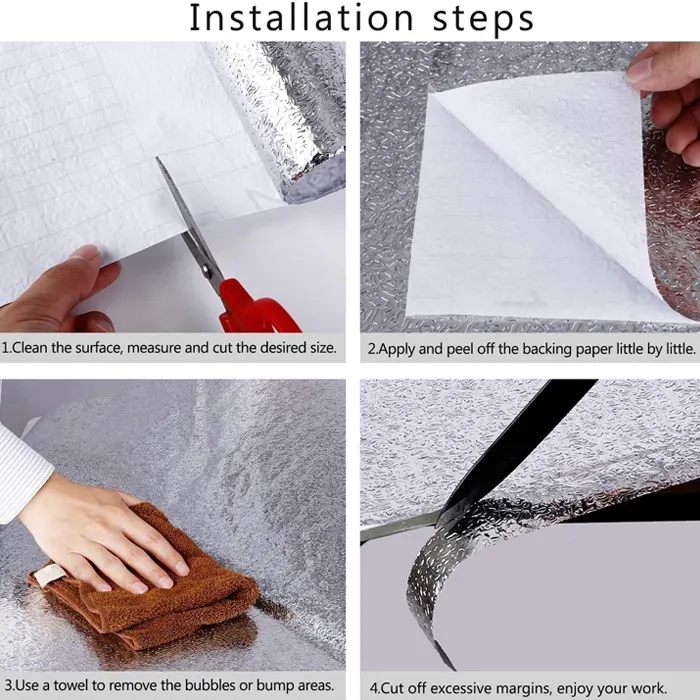 Installation steps

1.Clean the surface, measure and cut the desired size.

2.Apply and peel off the backing paper little by little.

3.Use a towel to remove the bubbles or bump areas.

4.Cut off excessive margins, enjoy your work.