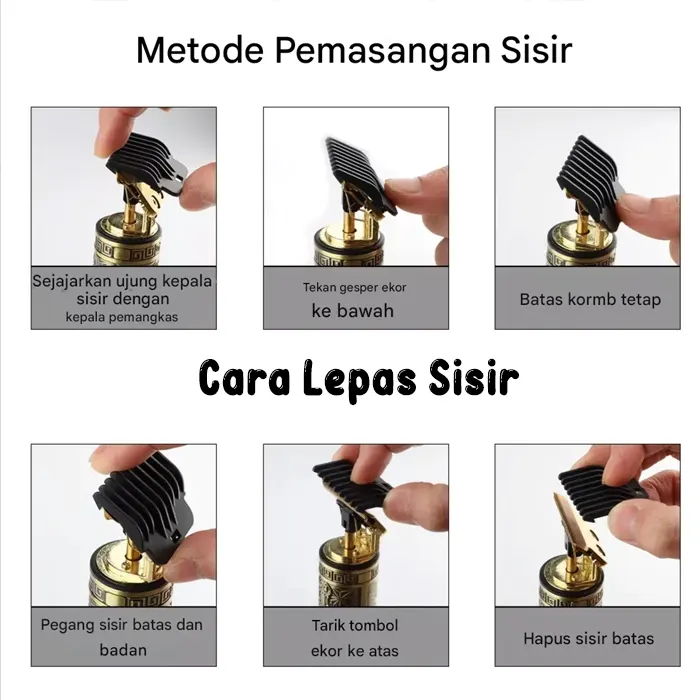 Metode Pemasangan Sisir

Sejajarkan ujung kepala sisir dengan kepala pemangkas

Tekan gesper ekor ke bawah

Batas kormb tetap

Cara Lepas Sisir

Pegang sisir batas dan badan

Tarik tombol ekor ke atas

Hapus sisir batas