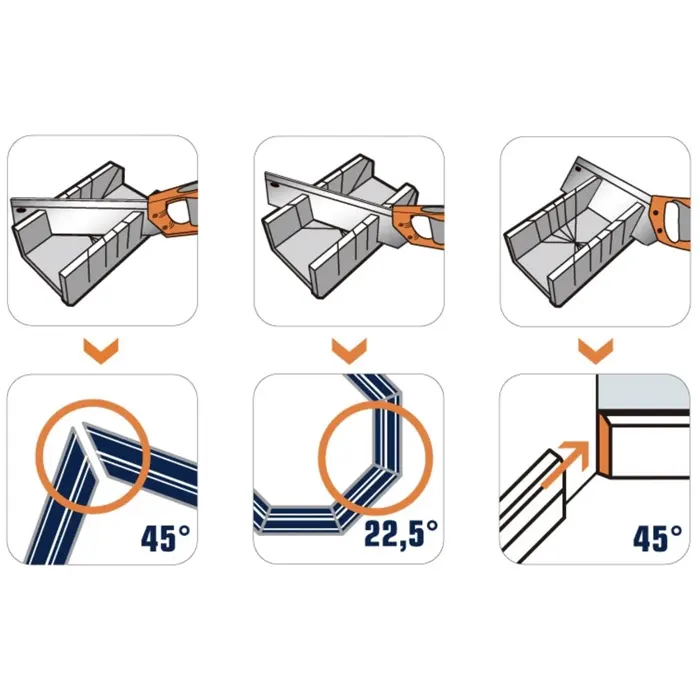 45°

22,5°

45°