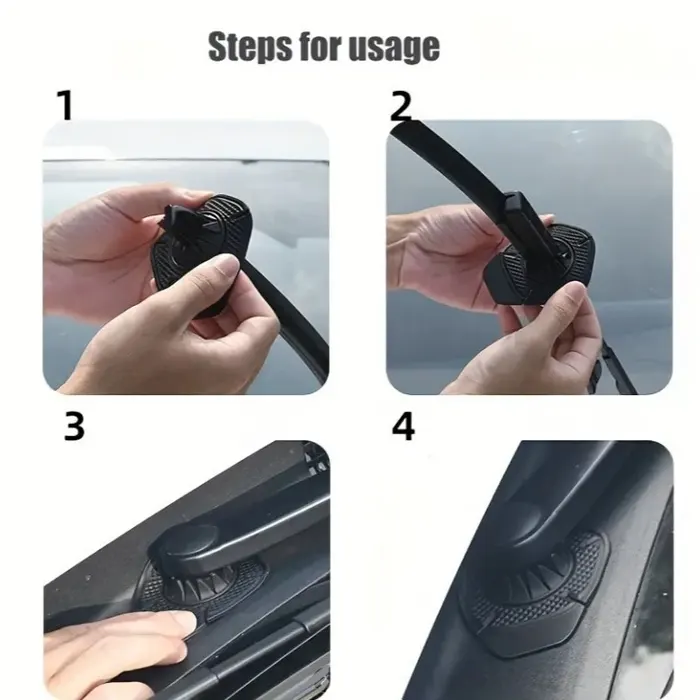 Steps for usage

1

2

3

4