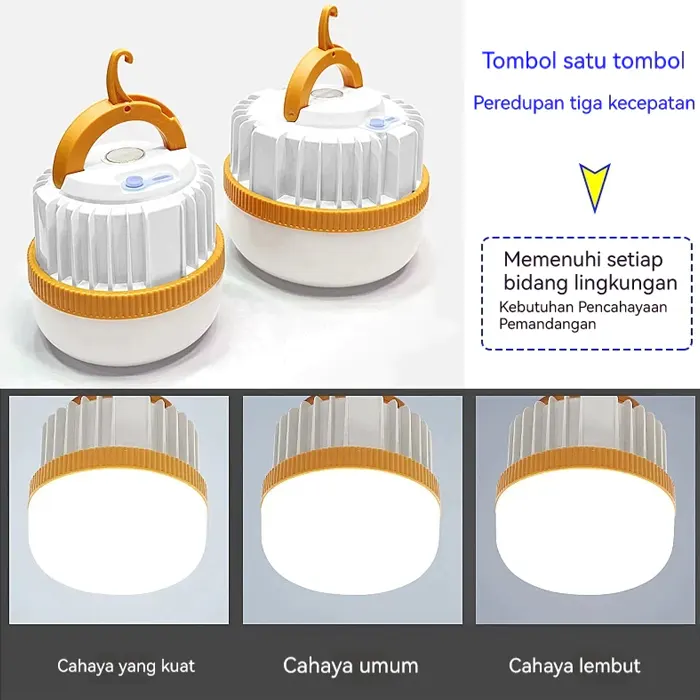 Tombol satu tombol

Peredupan tiga kecepatan

Memenuhi setiap bidang lingkungan

Kebutuhan Pencahayaan Pemandangan

Cahaya yang kuat

Cahaya umum

Cahaya lembut