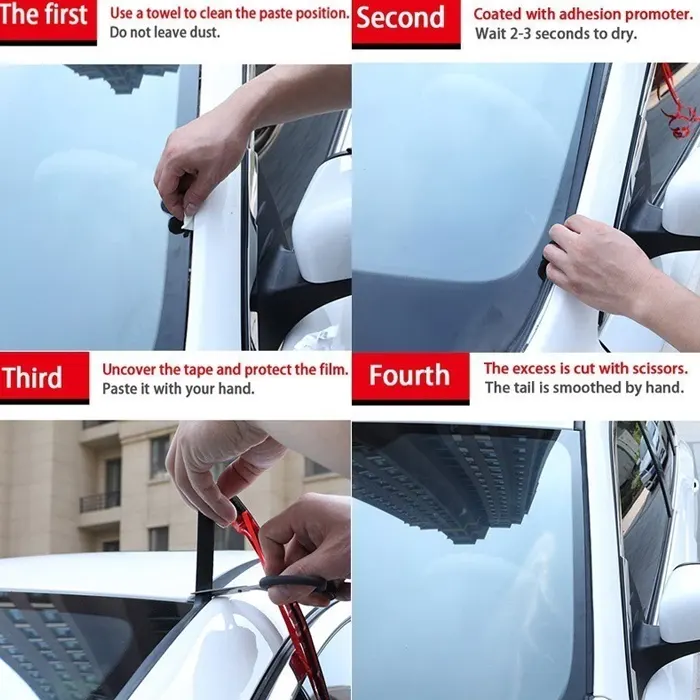 The first
Use a towel to clean the paste position.
Do not leave dust.

Second
Coated with adhesion promoter.
Wait 2-3 seconds to dry.

Third
Uncover the tape and protect the film.
Paste it with your hand.

Fourth
The excess is cut with scissors.
The tail is smoothed by hand.