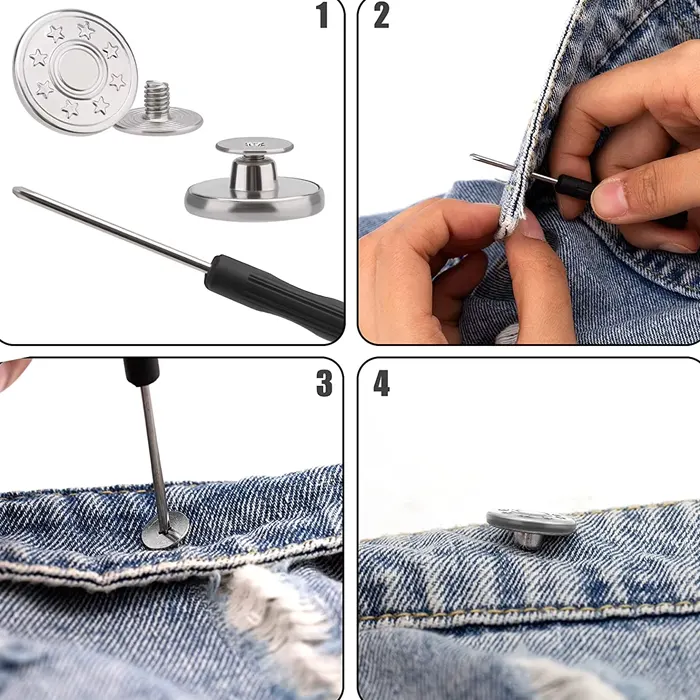 1
2
3
4